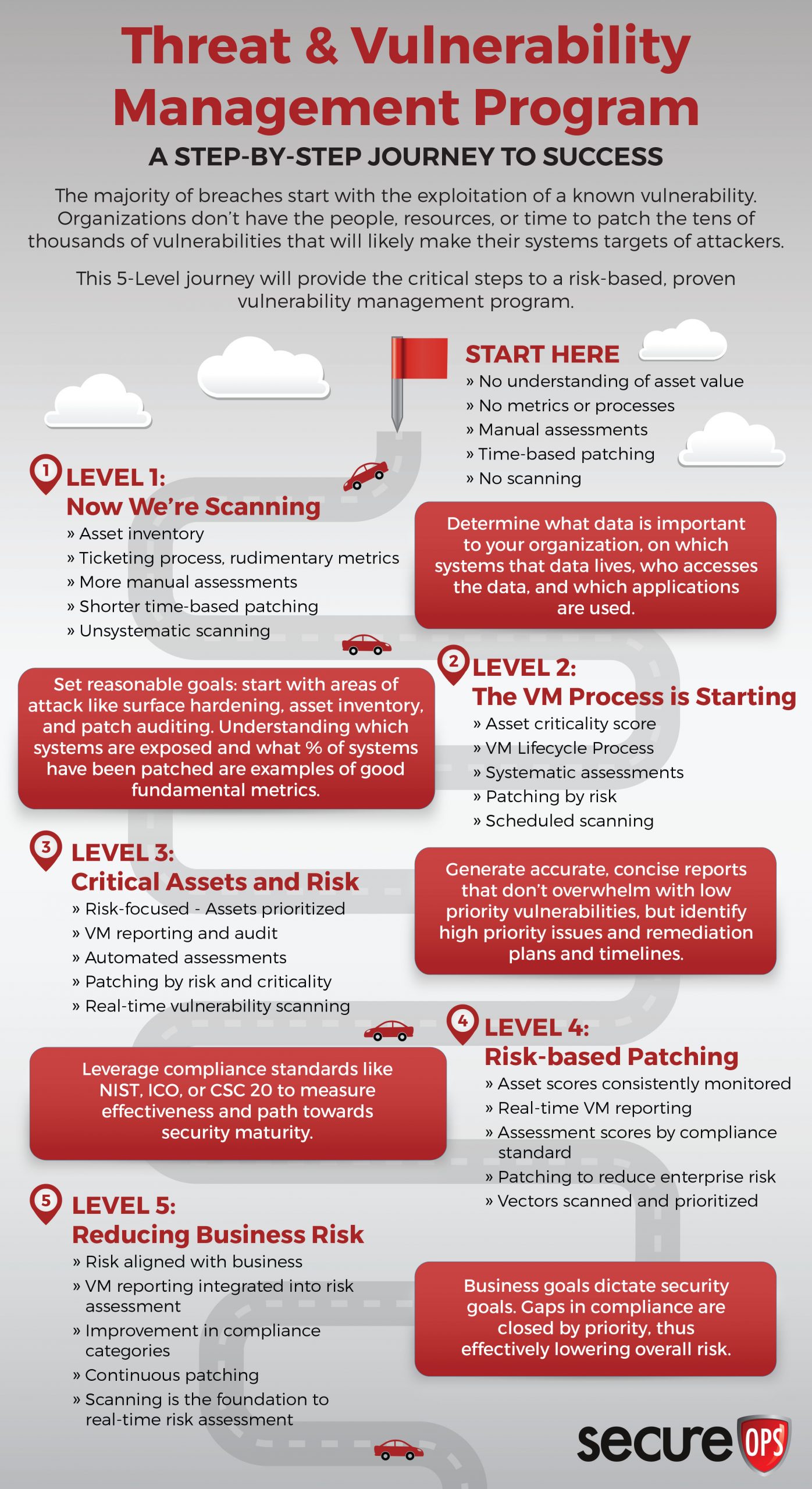 Threat & Vulnerability Management Program

A STEP-BY-STEP JOURNEY TO SUCCESS

The majority of breaches start with the exploitation of a known vulnerability. Organizations don't have the people, resources, or time to patch the tens of thousands of vulnerabilities that will likely make their systems targets of attackers.

This 5-Level journey will provide the critical steps to a risk-based, proven vulnerability management program.

START HERE
» No understanding of asset value
» No metrics or processes
» Manual assessments
» Time-based patching
» No scanning

1 LEVEL 1:
Now We're Scanning
» Asset inventory
» Ticketing process, rudimentary metrics
» More manual assessments
» Shorter time-based patching
» Unsystematic scanning

Determine what data is important to your organization, on which systems that data lives, who accesses the data, and which applications are used.

2 LEVEL 2:
The VM Process is Starting
» Asset criticality score
» VM Lifecycle Process
» Systematic assessments
» Patching by risk
» Scheduled scanning

Set reasonable goals: start with areas of attack like surface hardening, asset inventory, and patch auditing. Understanding which systems are exposed and what % of systems have been patched are examples of good fundamental metrics.

3 LEVEL 3:
Critical Assets and Risk
» Risk-focused - Assets prioritized
» VM reporting and audit
» Automated assessments
» Patching by risk and criticality
» Real-time vulnerability scanning

Generate accurate, concise reports that don't overwhelm with low priority vulnerabilities, but identify high priority issues and remediation plans and timelines.

4 LEVEL 4:
Risk-based Patching
» Asset scores consistently monitored
» Real-time VM reporting
» Assessment scores by compliance standard
» Patching to reduce enterprise risk
» Vectors scanned and prioritized

Leverage compliance standards like NIST, ICO, or CSC 20 to measure effectiveness and path towards security maturity.

5 LEVEL 5:
Reducing Business Risk
» Risk aligned with business
» VM reporting integrated into risk assessment
» Improvement in compliance categories
» Continuous patching
» Scanning is the foundation to real-time risk assessment

Business goals dictate security goals. Gaps in compliance are closed by priority, thus effectively lowering overall risk.

secure OPS